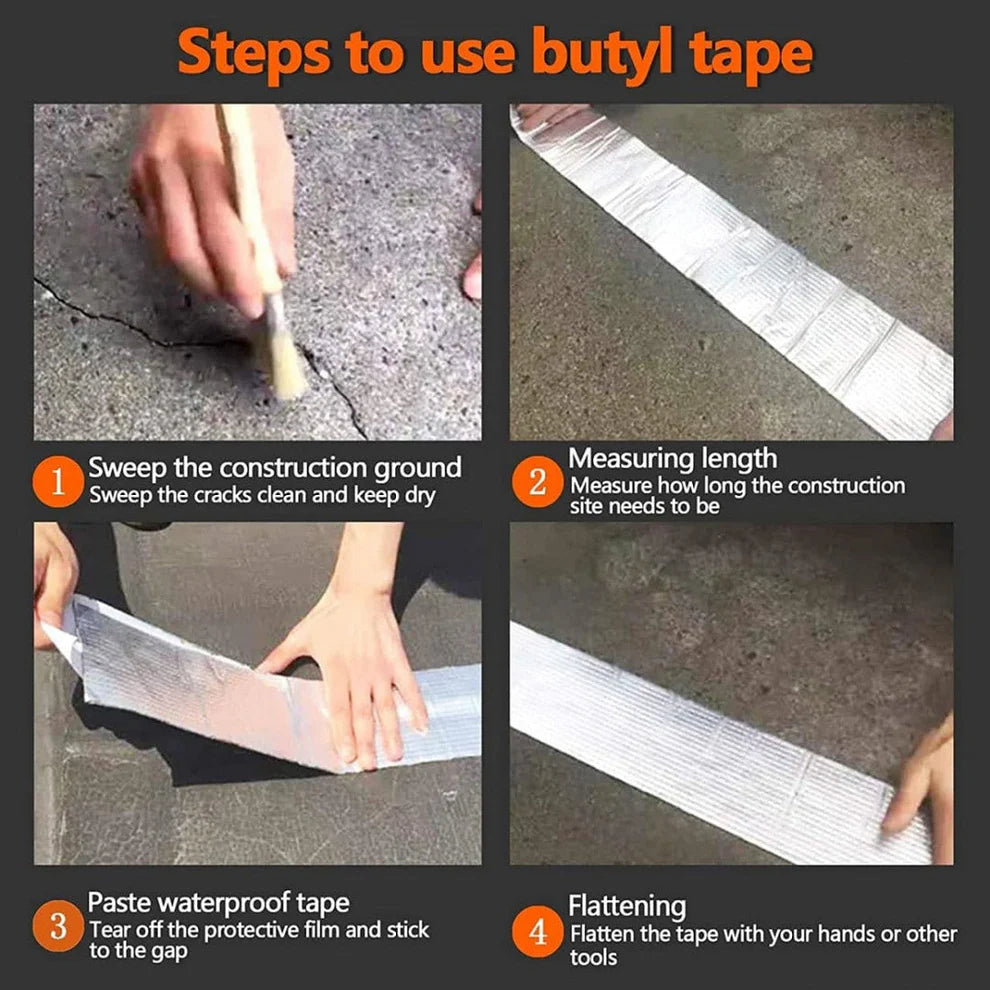 Steps to use butyl tape

1 Sweep the construction ground
Sweep the cracks clean and keep dry

2 Measuring length
Measure how long the construction site needs to be

3 Paste waterproof tape
Tear off the protective film and stick to the gap

4 Flattening
Flatten the tape with your hands or other tools