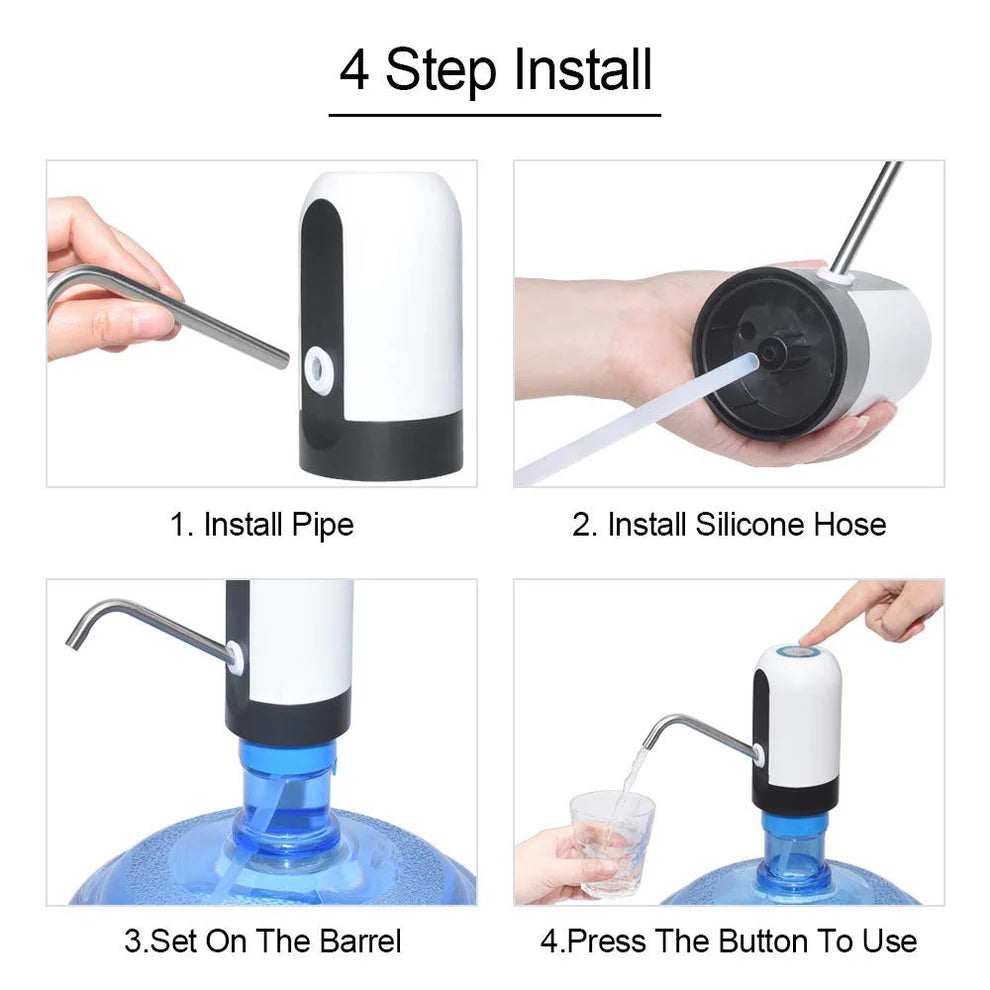 4 Step Install

1. Install Pipe

2. Install Silicone Hose

3.Set On The Barrel

4.Press The Button To Use